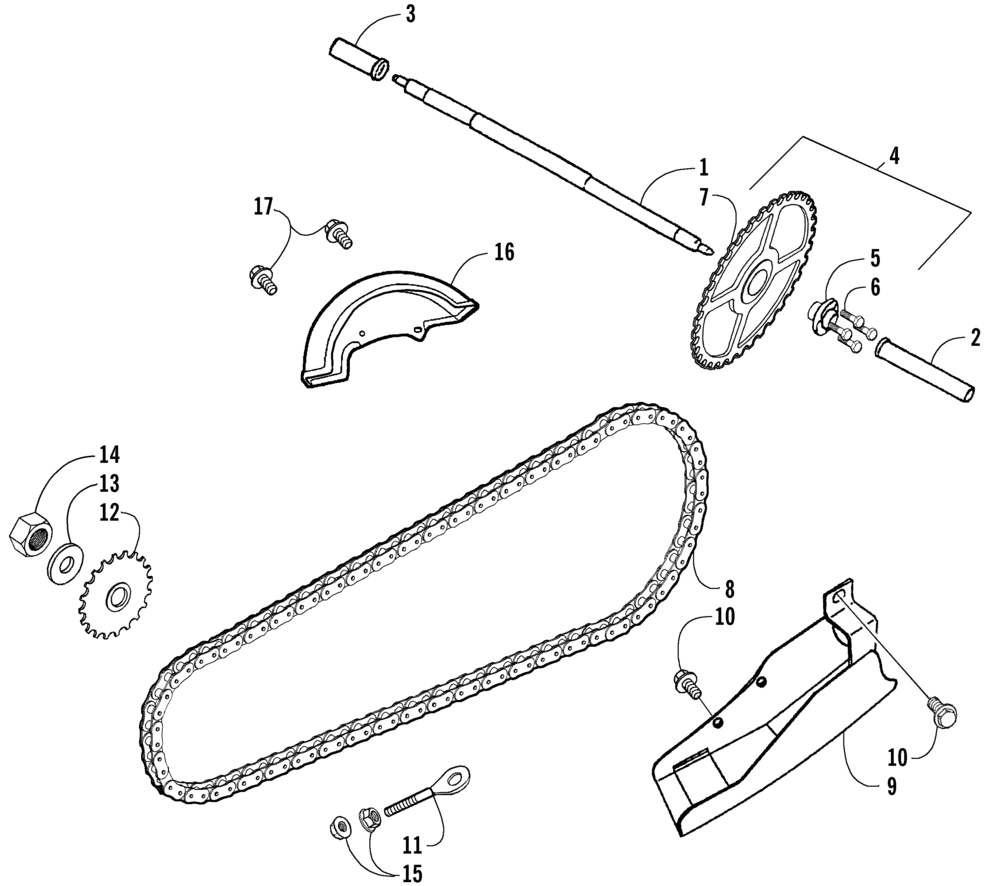 3
1
4
7
17
16
5
6
2
14
13
12
8
10
10
9
11
15